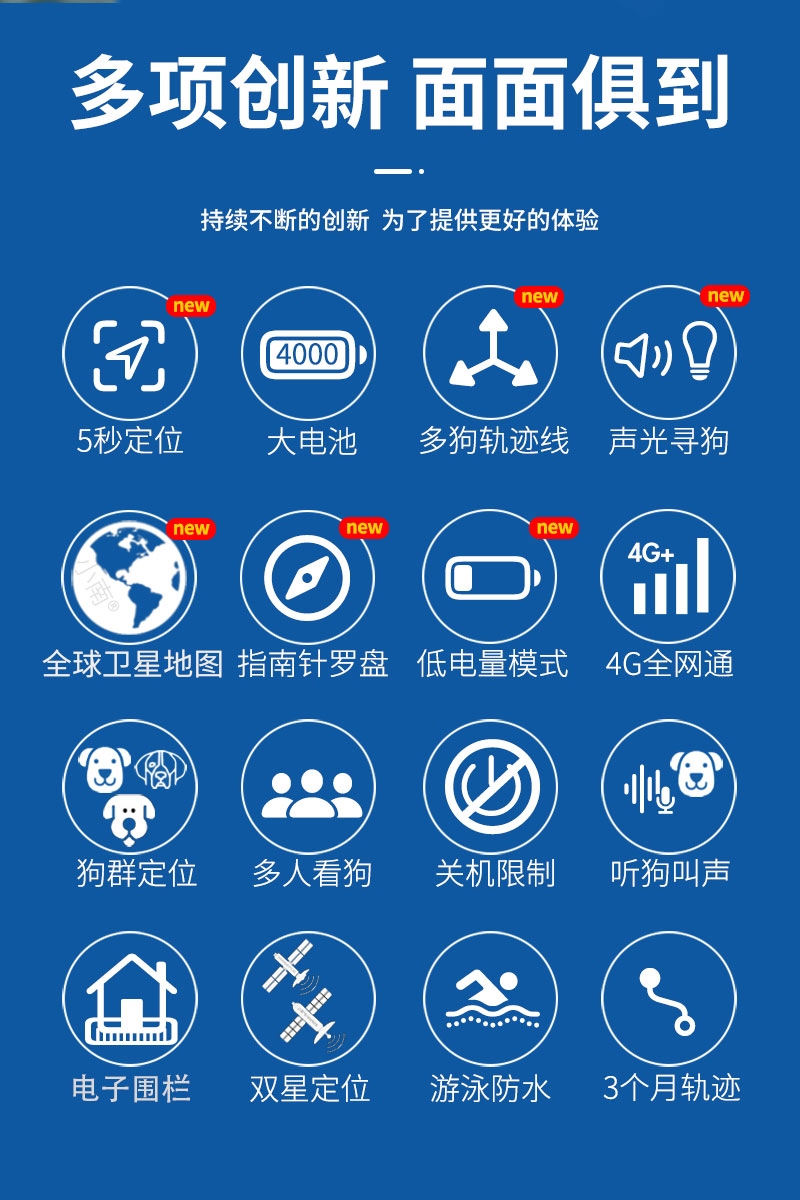 多项创新 面面俱到

持续不断的创新 为了提供更好的体验

new
5秒定位

4000
大电池

new
多狗轨迹线

new
声光寻狗

new
全球卫星地图

new
指南针罗盘

new
低电量模式

4G+
4G全网通

狗群定位

多人看狗

关机限制

听狗叫声

电子围栏

双星定位

游泳防水

3个月轨迹